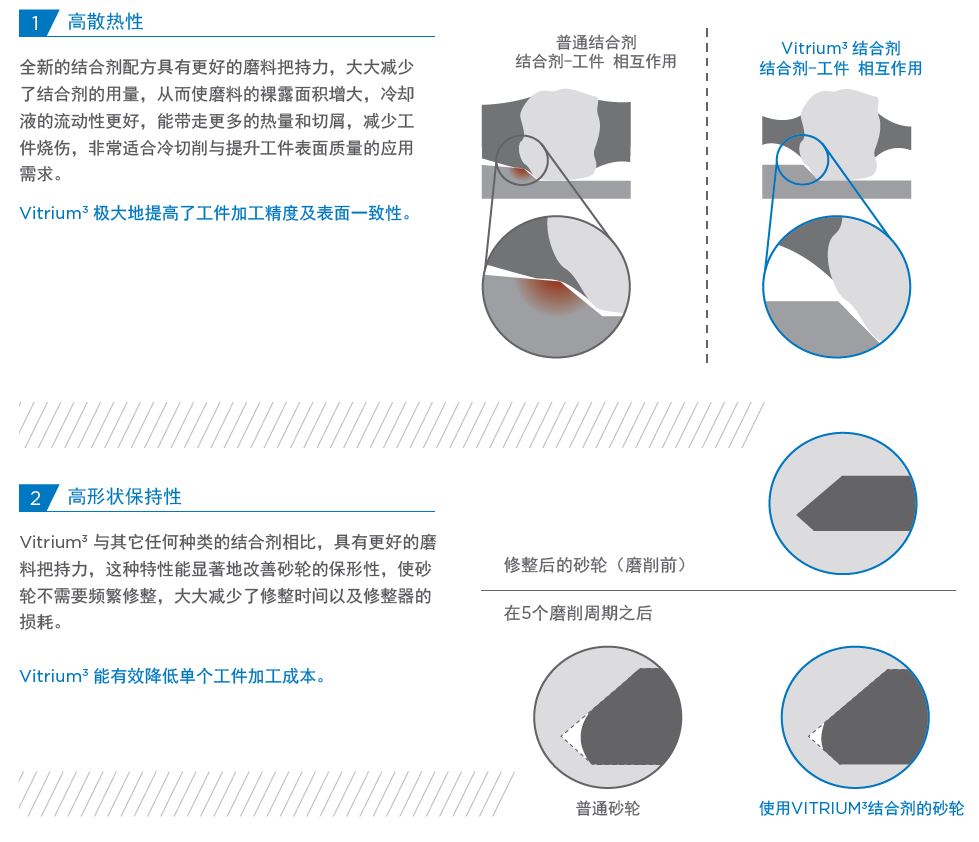 1 高散热性

全新的结合剂配方具有更好的磨料把持力，大大减少了结合剂的用量，从而使磨料的裸露面积增大，冷却液的流动性更好，能带走更多的热量和切屑，减少工件烧伤，非常适合冷切削与提升工件表面质量的应用需求。

Vitrium³ 极大地提高了工件加工精度及表面一致性。

普通结合剂
结合剂-工件 相互作用

Vitrium³ 结合剂
结合剂-工件 相互作用

2 高形状保持性

Vitrium³ 与其它任何种类的结合剂相比，具有更好的磨料把持力，这种特性能显著地改善砂轮的保形性，使砂轮不需要频繁修整，大大减少了修整时间以及修整器的损耗。

Vitrium³ 能有效降低单个工件加工成本。

修整后的砂轮（磨削前）

在5个磨削周期之后

普通砂轮

使用VITRIUM³结合剂的砂轮