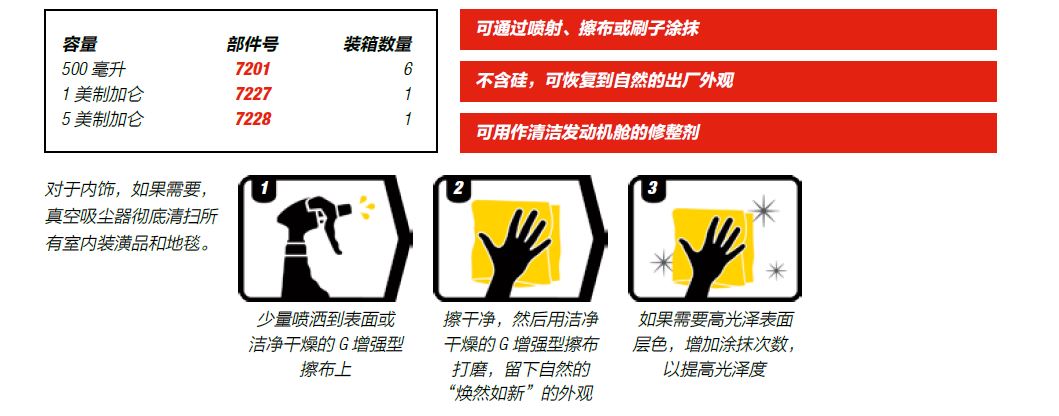 | 容量 | 部件号 | 装箱数量 |
|---|---|---|
| 500 毫升 | 7201 | 6 |
| 1 美制加仑 | 7227 | 1 |
| 5 美制加仑 | 7228 | 1 |

可通过喷射、擦布或刷子涂抹

不含硅，可恢复到自然的出厂外观

可用作清洁发动机舱的修整剂

对于内饰，如果需要，真空吸尘器彻底清扫所有室内装潢品和地毯。

1

少量喷洒到表面或洁净干燥的 G 增强型擦布上

2

擦干净，然后用洁净干燥的 G 增强型擦布打磨，留下自然的“焕然如新”的外观

3

如果需要高光泽表面层色，增加涂抹次数，以提高光泽度