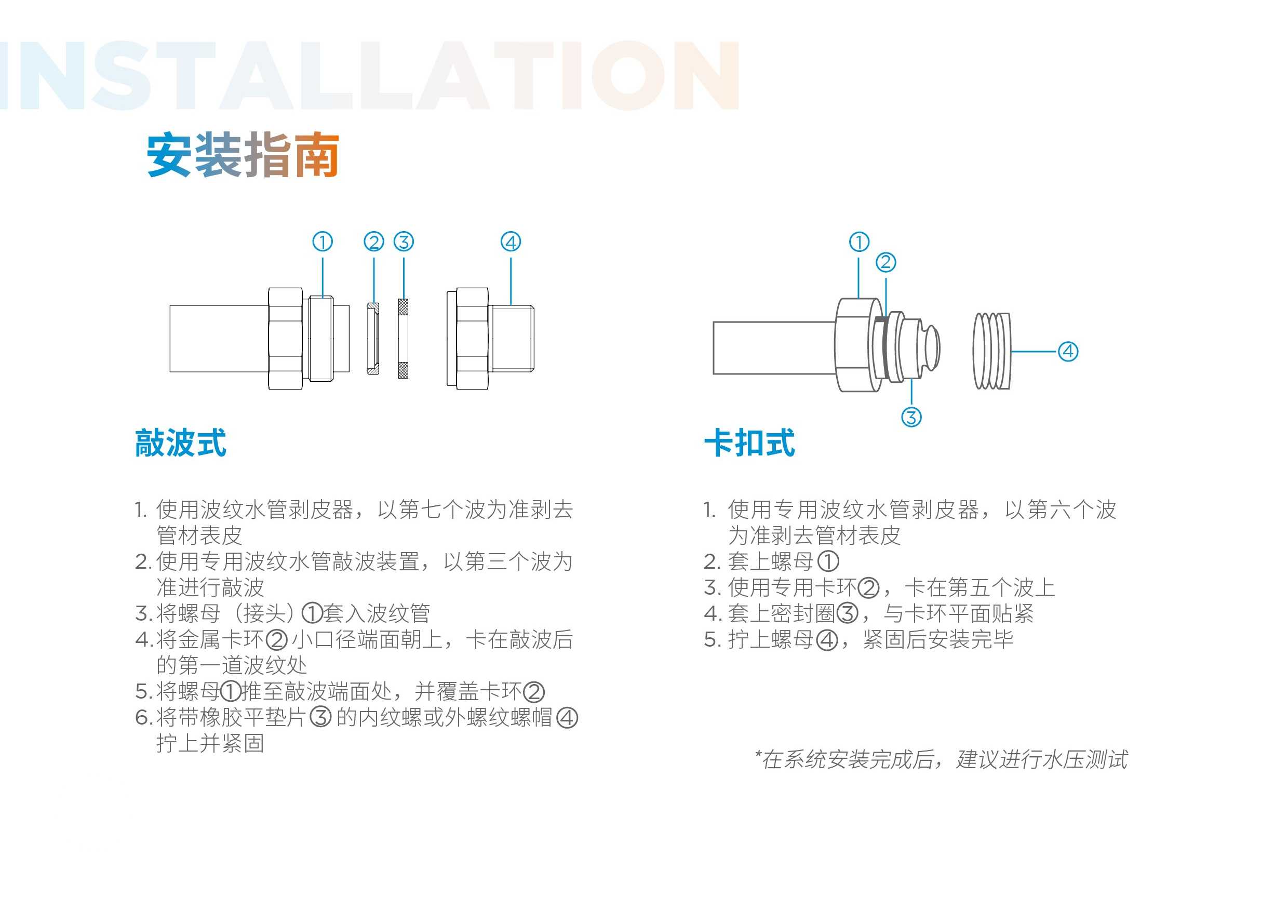 INSTALLATION

安装指南

①
②
③
④

敲波式

1. 使用波纹水管剥皮器，以第七个波为准剥去管材表皮
2. 使用专用波纹水管敲波装置，以第三个波为准进行敲波
3. 将螺母（接头）①套入波纹管
4. 将金属卡环②小口径端面朝上，卡在敲波后的第一道波纹处
5. 将螺母①推至敲波端面处，并覆盖卡环②
6. 将带橡胶平垫片③的内纹螺或外螺纹螺帽④拧上并紧固

①
②
③
④

卡扣式

1. 使用专用波纹水管剥皮器，以第六个波为准剥去管材表皮
2. 套上螺母①
3. 使用专用卡环②，卡在第五个波上
4. 套上密封圈③，与卡环平面贴紧
5. 拧上螺母④，紧固后安装完毕

*在系统安装完成后，建议进行水压测试