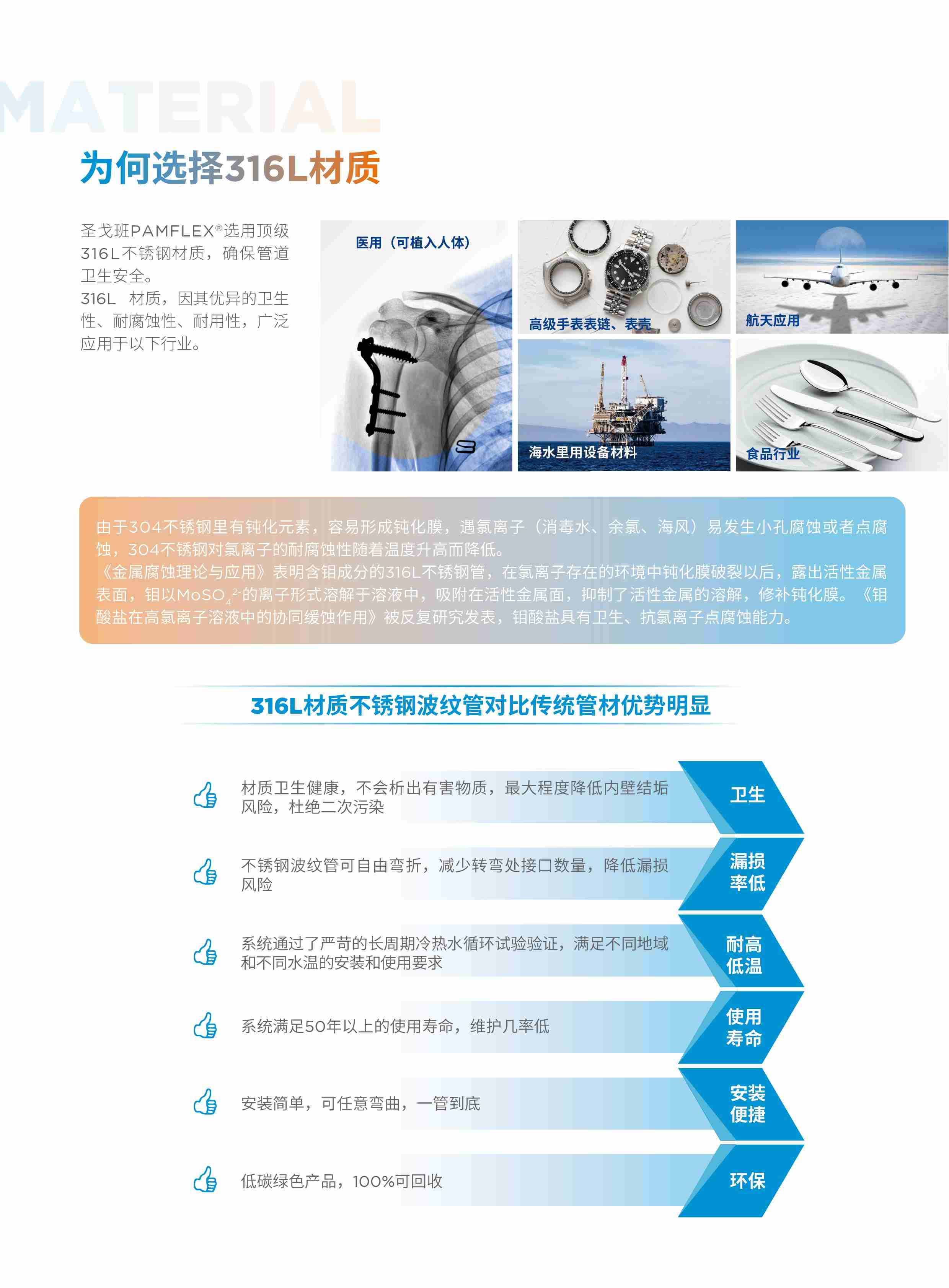 MATERIAL

为何选择316L材质

圣戈班PAMFLEX®选用顶级316L不锈钢材质，确保管道卫生安全。
316L 材质，因其优异的卫生性、耐腐蚀性、耐用性，广泛应用于以下行业。

医用（可植入人体）

高级手表表链、表壳

航天应用

海水里用设备材料

食品行业

由于304不锈钢里有钝化元素，容易形成钝化膜，遇氯离子（消毒水、余氯、海风）易发生小孔腐蚀或者点腐蚀，304不锈钢对氯离子的耐腐蚀性随着温度升高而降低。
《金属腐蚀理论与应用》表明含钼成分的316L不锈钢管，在氯离子存在的环境中钝化膜破裂以后，露出活性金属表面，钼以$MoSO_4^{2-}$的离子形式溶解于溶液中，吸附在活性金属面，抑制了活性金属的溶解，修补钝化膜。《钼酸盐在高氯离子溶液中的协同缓蚀作用》被反复研究发表，钼酸盐具有卫生、抗氯离子点腐蚀能力。

316L材质不锈钢波纹管对比传统管材优势明显

材质卫生健康，不会析出有害物质，最大程度降低内壁结垢风险，杜绝二次污染

卫生

不锈钢波纹管可自由弯折，减少转弯处接口数量，降低漏损风险

漏损率低

系统通过了严苛的长周期冷热水循环试验验证，满足不同地域和不同水温的安装和使用要求

耐高低温

系统满足50年以上的使用寿命，维护几率低

使用寿命

安装简单，可任意弯曲，一管到底

安装便捷

低碳绿色产品，100%可回收

环保